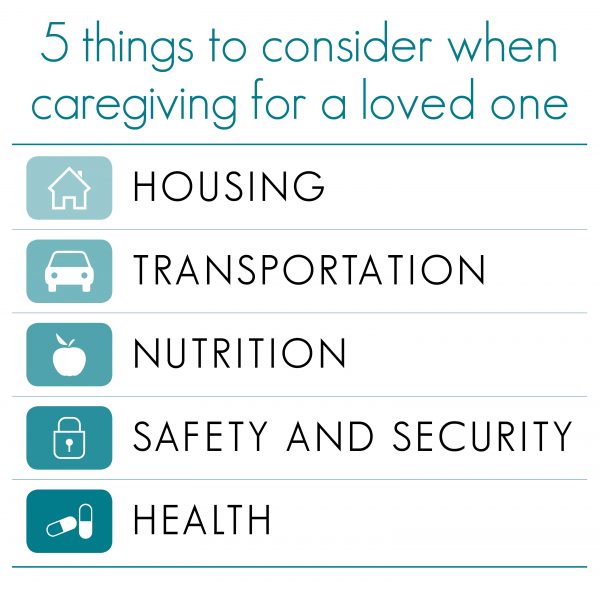 5 things to consider when caregiving for a loved one

HOUSING

TRANSPORTATION

NUTRITION

SAFETY AND SECURITY

HEALTH